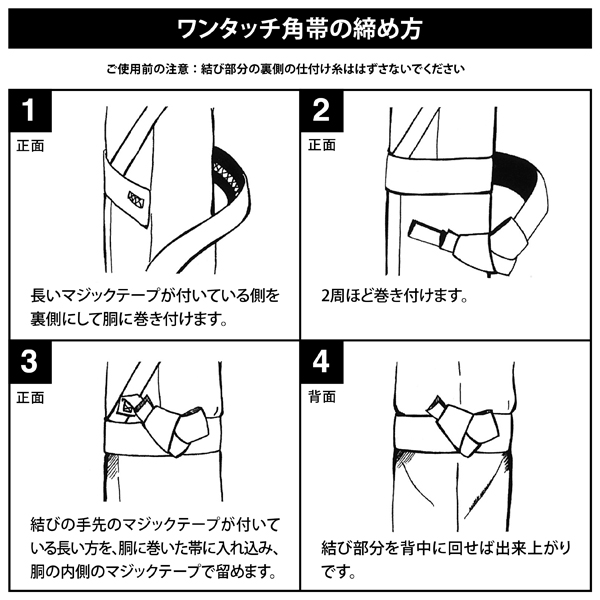 ワンタッチ角帯の締め方

ご使用前の注意：結び部分の裏側の仕付け糸ははずさないでください

1

正面

長いマジックテープが付いている側を裏側にして胴に巻き付けます。

2

正面

2周ほど巻き付けます。

3

正面

結びの手先のマジックテープが付いている長い方を、胴に巻いた帯に入れ込み、胴の内側のマジックテープで留めます。

4

背面

結び部分を背中に回せば出来上がりです。